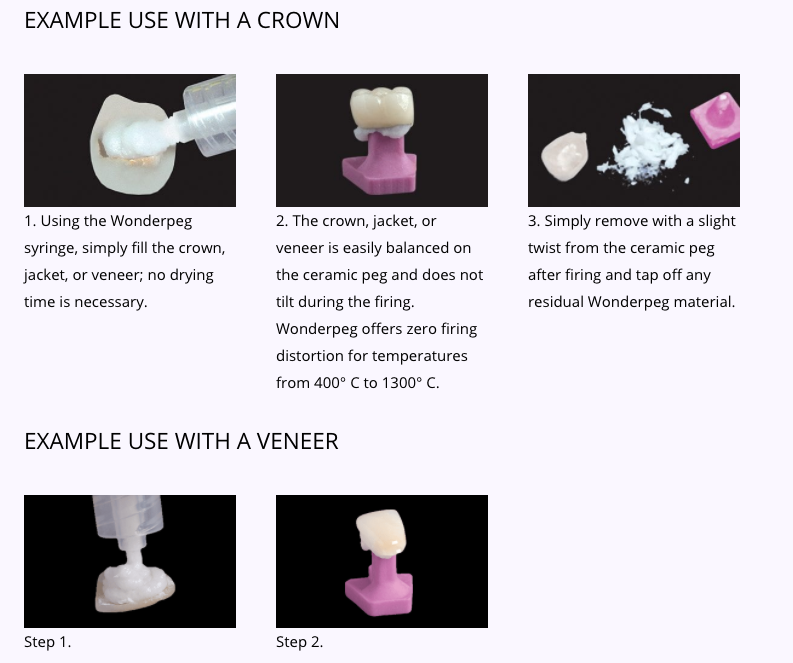 EXAMPLE USE WITH A CROWN

1. Using the Wonderpeg syringe, simply fill the crown, jacket, or veneer; no drying time is necessary.

2. The crown, jacket, or veneer is easily balanced on the ceramic peg and does not tilt during the firing. Wonderpeg offers zero firing distortion for temperatures from 400° C to 1300° C.

3. Simply remove with a slight twist from the ceramic peg after firing and tap off any residual Wonderpeg material.

EXAMPLE USE WITH A VENEER

Step 1.

Step 2.